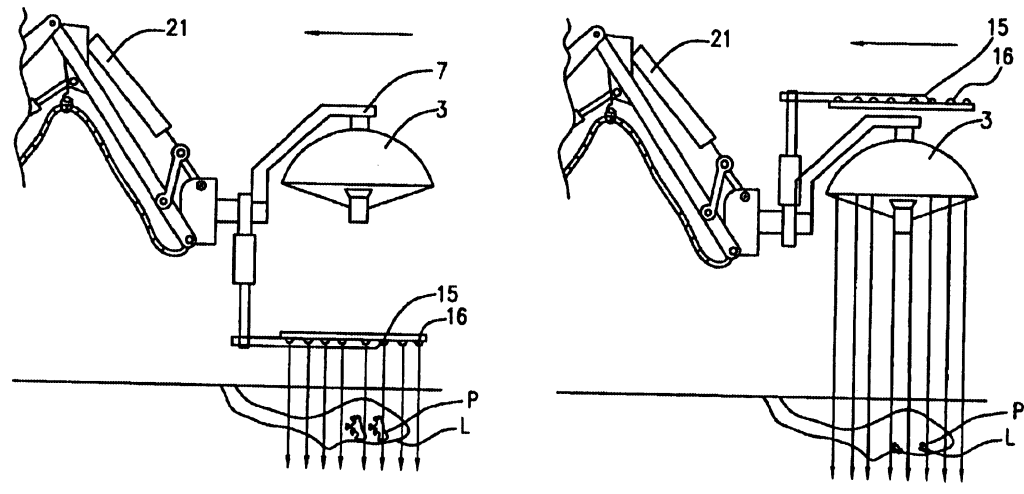 21
7
3
15
16
P
L
21
15
16
3
P
L