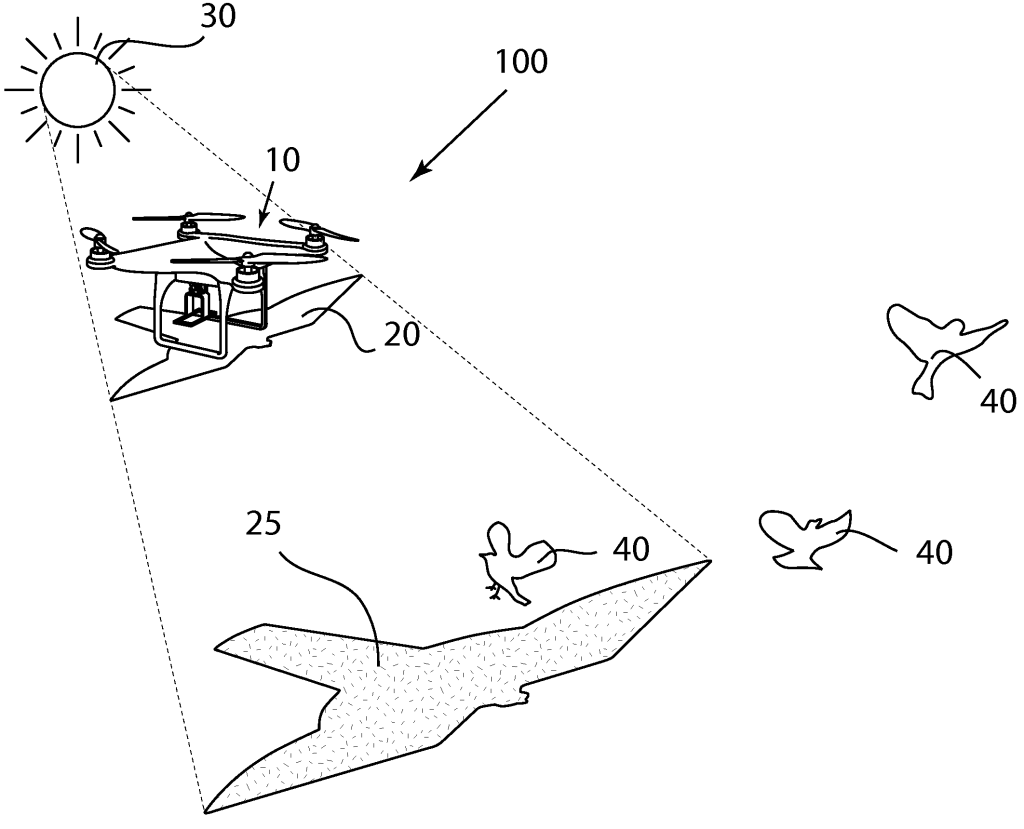 30

100

10

20

40

25

40

40